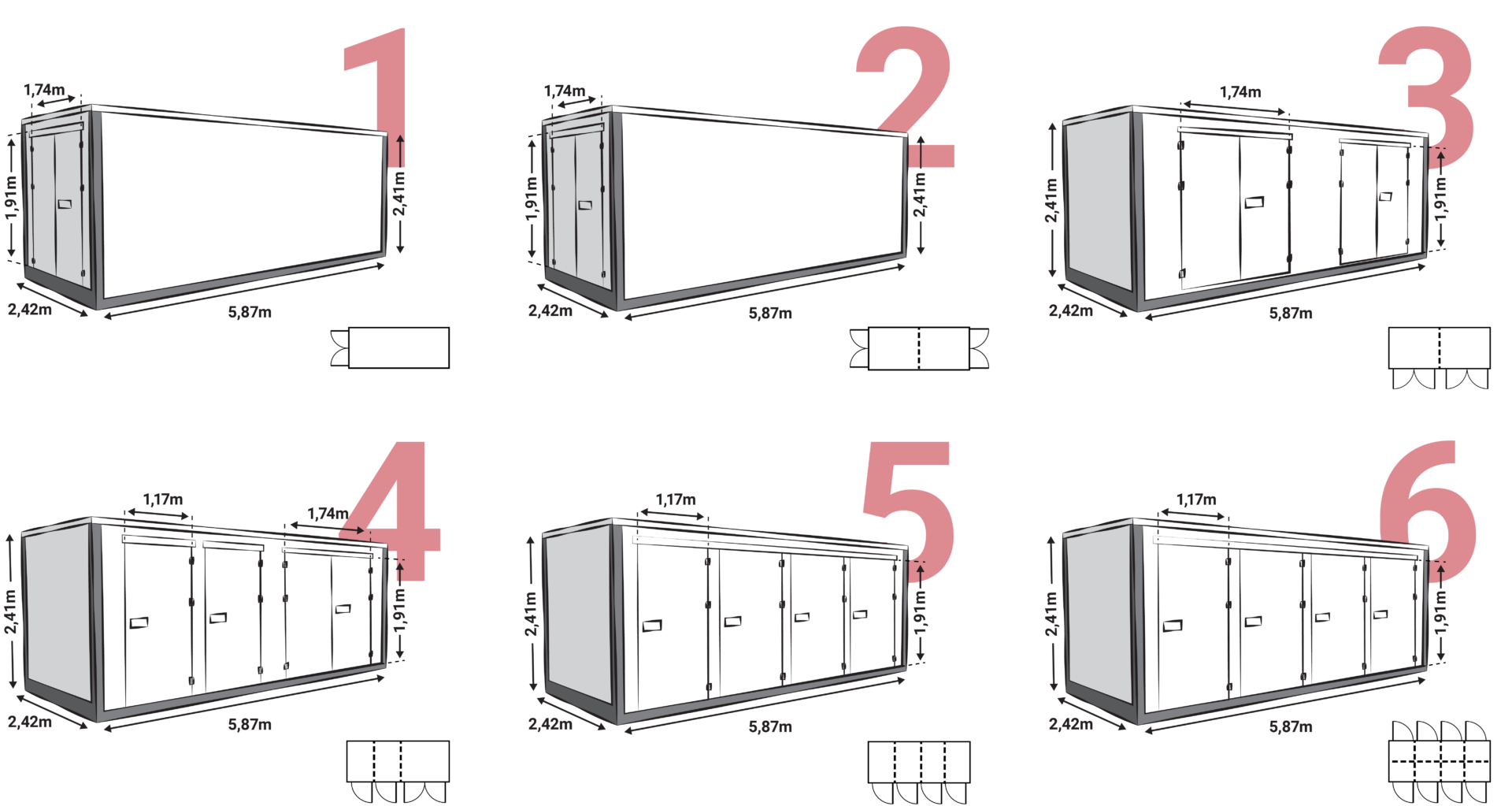 1
1,74m
1,91m
2,41m
2,42m
5,87m

2
1,74m
1,91m
2,41m
2,42m
5,87m

3
1,74m
2,41m
1,91m
2,42m
5,87m

4
1,17m
1,74m
2,41m
1,91m
2,42m
5,87m

5
1,17m
2,41m
1,91m
2,42m
5,87m

6
1,17m
2,41m
1,91m
2,42m
5,87m