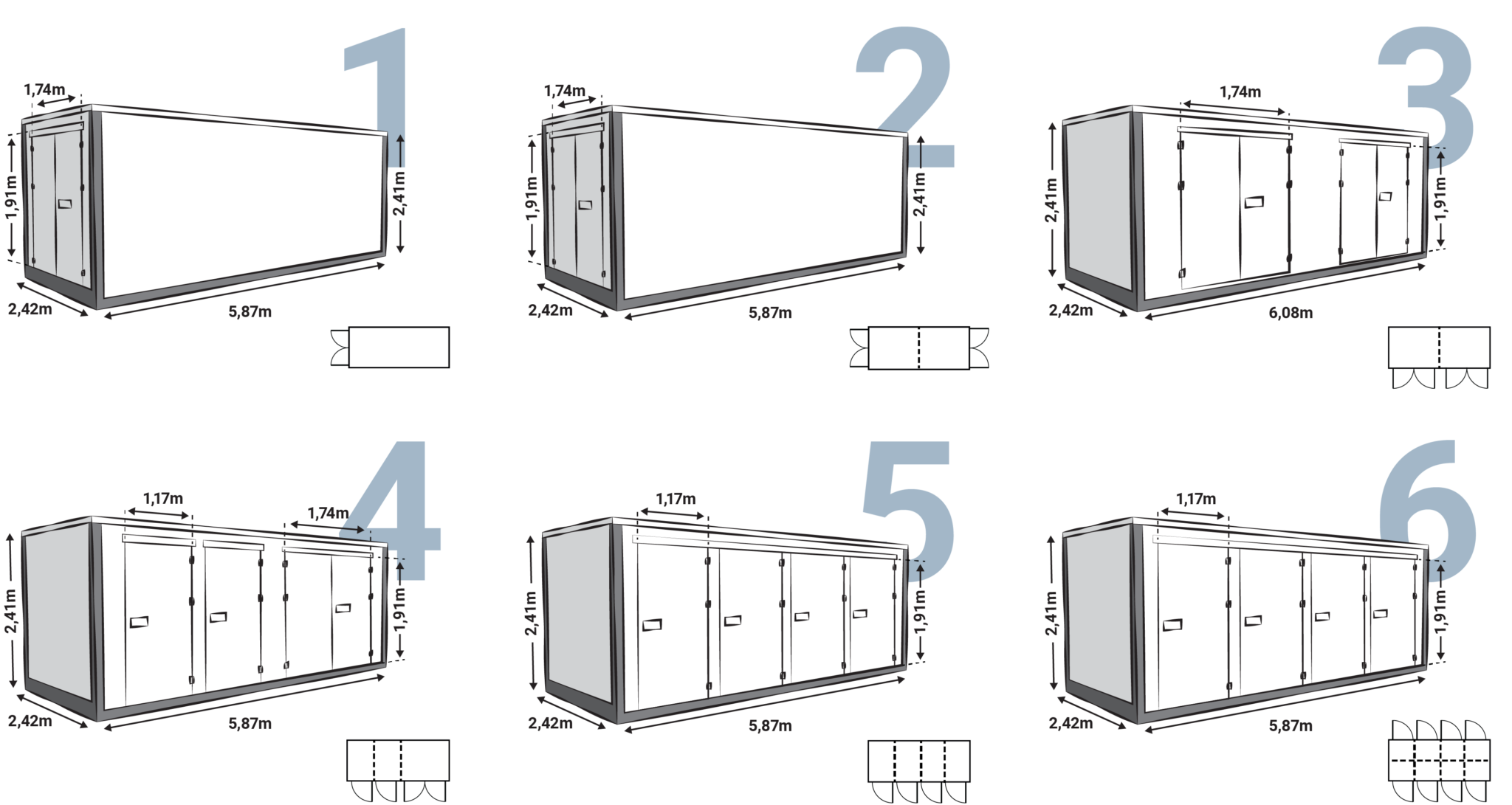 1
1,74m
1,91m
2,41m
2,42m
5,87m

2
1,74m
1,91m
2,41m
2,42m
5,87m

3
1,74m
2,41m
1,91m
2,42m
6,08m

4
1,17m
1,74m
2,41m
1,91m
2,42m
5,87m

5
1,17m
2,41m
1,91m
2,42m
5,87m

6
1,17m
2,41m
1,91m
2,42m
5,87m