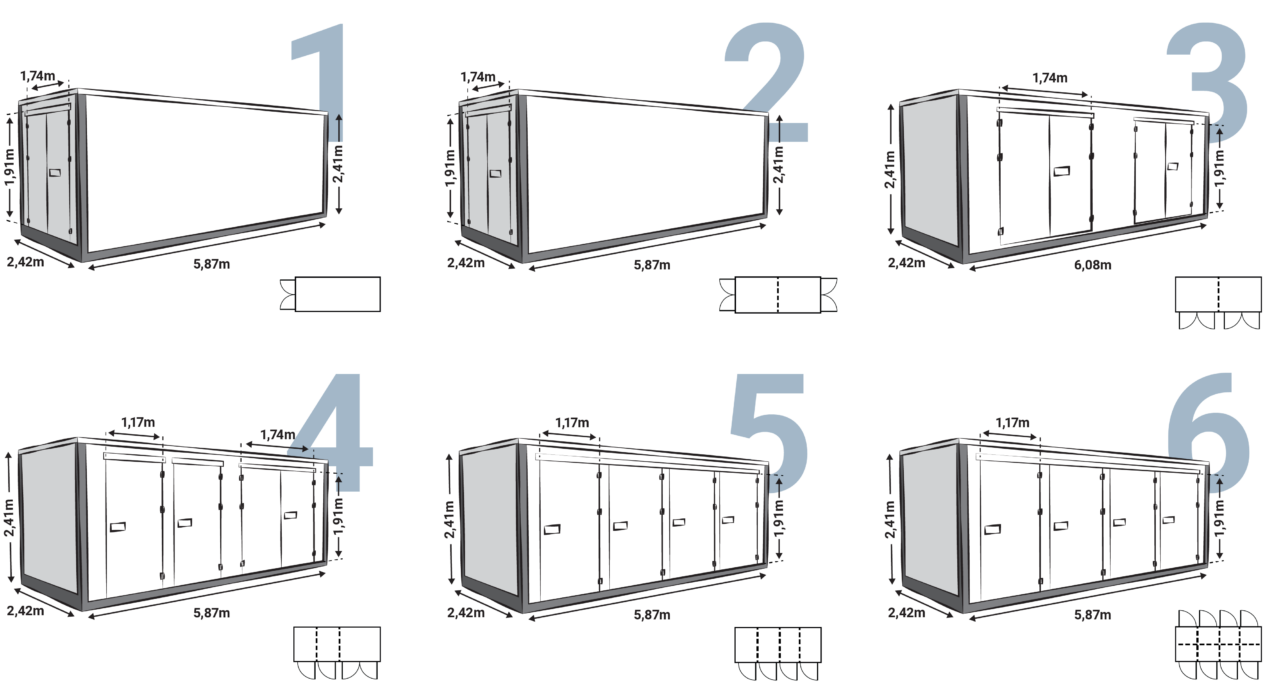 1
1,74m
1,91m
2,41m
2,42m
5,87m

2
1,74m
1,91m
2,41m
2,42m
5,87m

3
1,74m
2,41m
1,91m
2,42m
6,08m

4
1,17m
1,74m
2,41m
1,91m
2,42m
5,87m

5
1,17m
2,41m
1,91m
2,42m
5,87m

6
1,17m
2,41m
1,91m
2,42m
5,87m